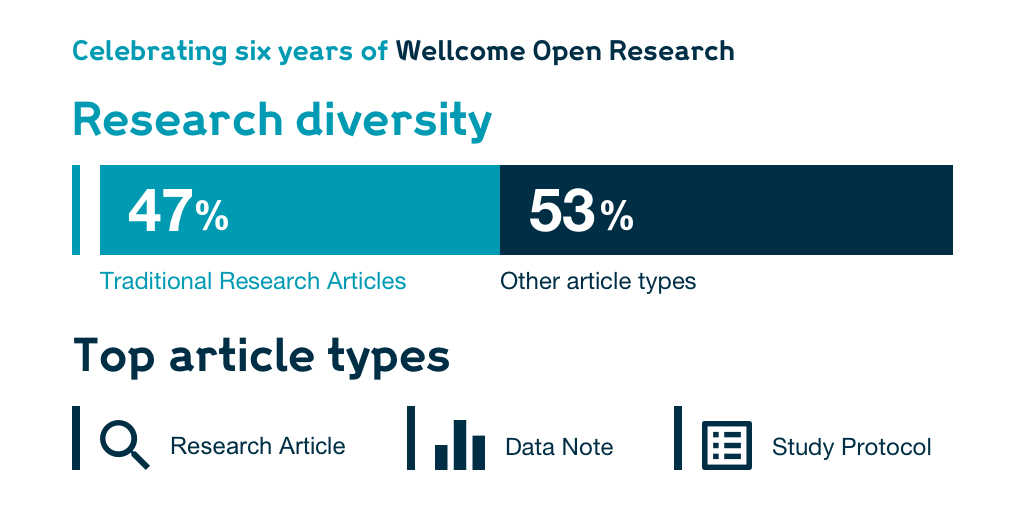 Celebrating six years of Wellcome Open Research

Research diversity

47%

Traditional Research Articles

53%

Other article types

Top article types

Research Article

Data Note

Study Protocol