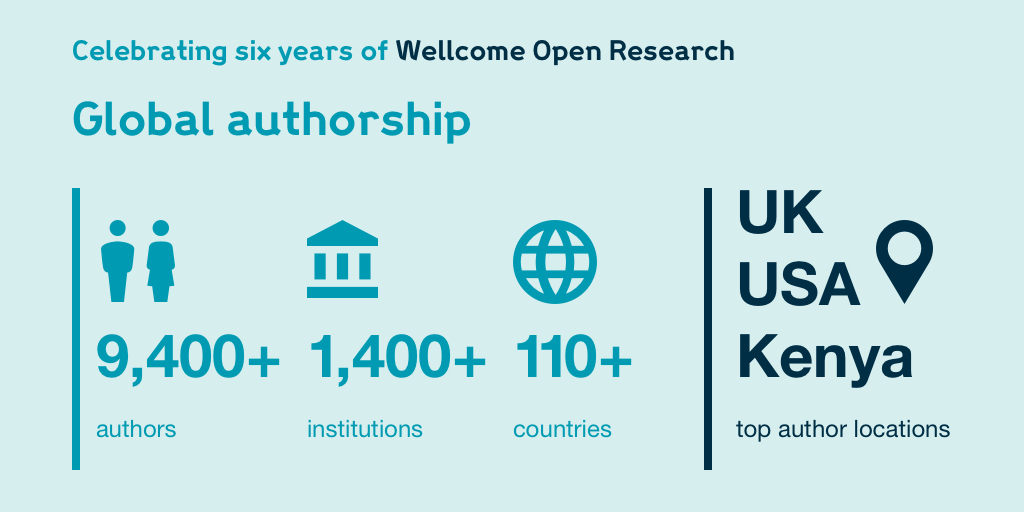 Celebrating six years of Wellcome Open Research

Global authorship

9,400+
authors

1,400+
institutions

110+
countries

UK
USA
Kenya
top author locations