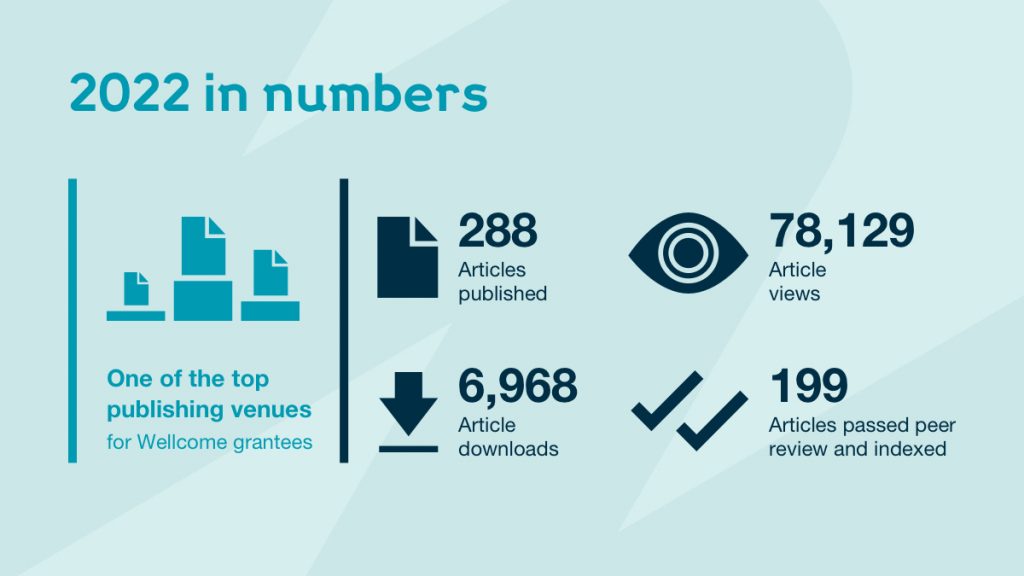 2022 in numbers

One of the top publishing venues for Wellcome grantees

288
Articles published

78,129
Article views

6,968
Article downloads

199
Articles passed peer review and indexed